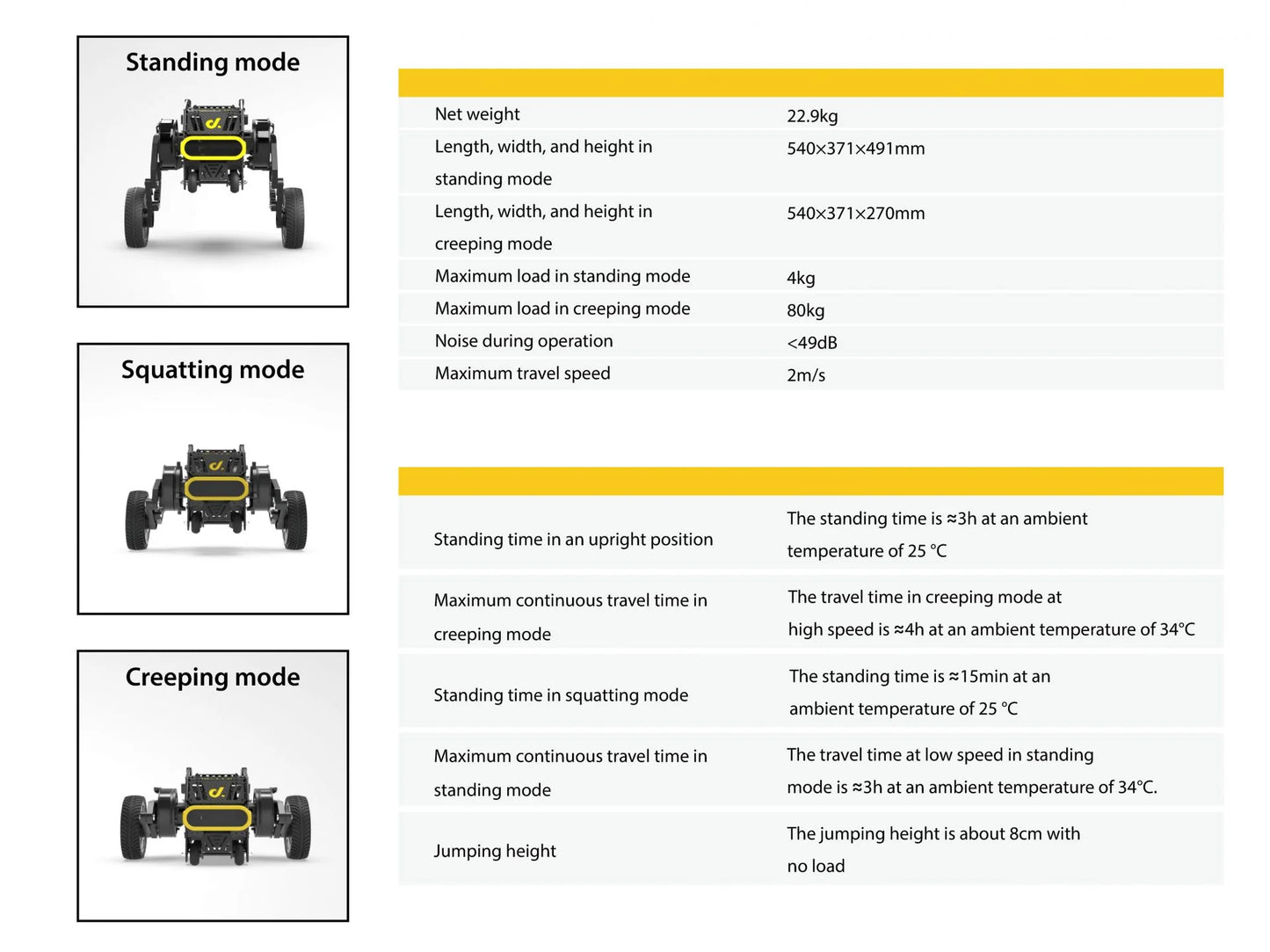 Standing mode

Squatting mode

Creeping mode

| | |
|---|---|
| Net weight | 22.9kg |
| Length, width, and height in standing mode | 540×371×491mm |
| Length, width, and height in creeping mode | 540×371×270mm |
| Maximum load in standing mode | 4kg |
| Maximum load in creeping mode | 80kg |
| Noise during operation | <49dB |
| Maximum travel speed | 2m/s |

| | |
|---|---|
| Standing time in an upright position | The standing time is ≈3h at an ambient temperature of 25 °C |
| Maximum continuous travel time in creeping mode | The travel time in creeping mode at high speed is ≈4h at an ambient temperature of 34°C |
| Standing time in squatting mode | The standing time is ≈15min at an ambient temperature of 25 °C |
| Maximum continuous travel time in standing mode | The travel time at low speed in standing mode is ≈3h at an ambient temperature of 34°C. |
| Jumping height | The jumping height is about 8cm with no load |